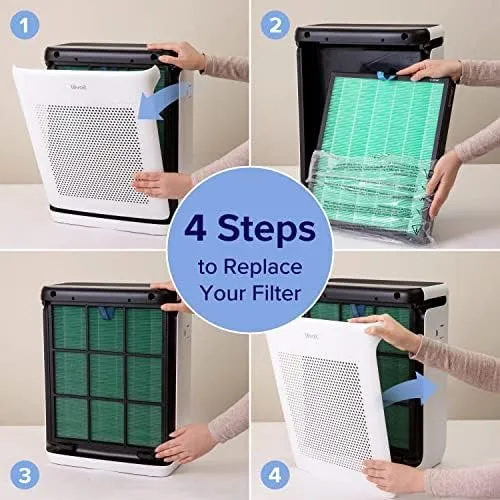 1

2

4 Steps
to Replace
Your Filter

3

4